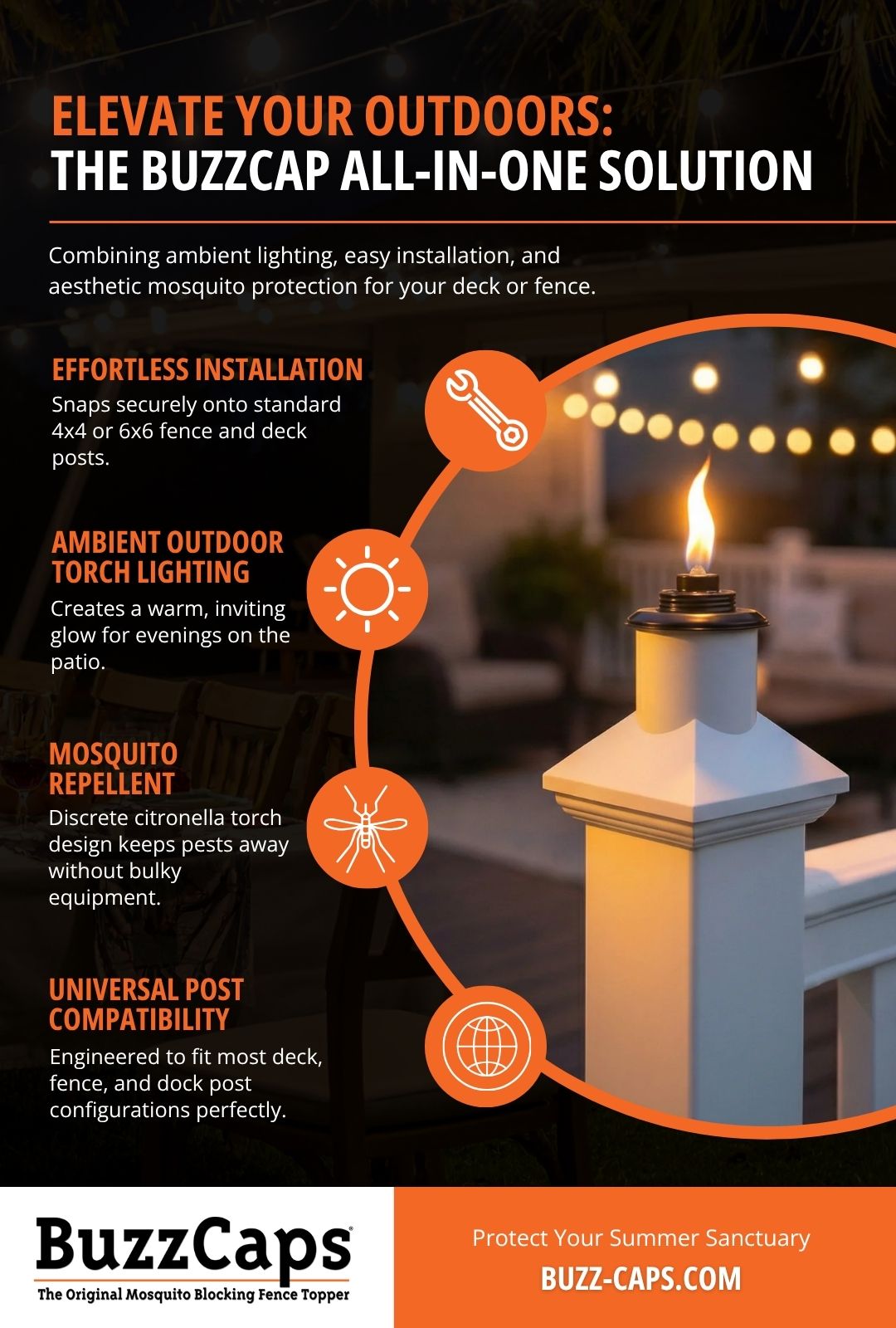 ELEVATE YOUR OUTDOORS:
THE BUZZCAP ALL-IN-ONE SOLUTION

Combining ambient lighting, easy installation, and aesthetic mosquito protection for your deck or fence.

EFFORTLESS INSTALLATION
Snaps securely onto standard 4x4 or 6x6 fence and deck posts.

AMBIENT OUTDOOR TORCH LIGHTING
Creates a warm, inviting glow for evenings on the patio.

MOSQUITO REPELLENT
Discrete citronella torch design keeps pests away without bulky equipment.

UNIVERSAL POST COMPATIBILITY
Engineered to fit most deck, fence, and dock post configurations perfectly.

BuzzCaps®
The Original Mosquito Blocking Fence Topper

Protect Your Summer Sanctuary
BUZZ-CAPS.COM